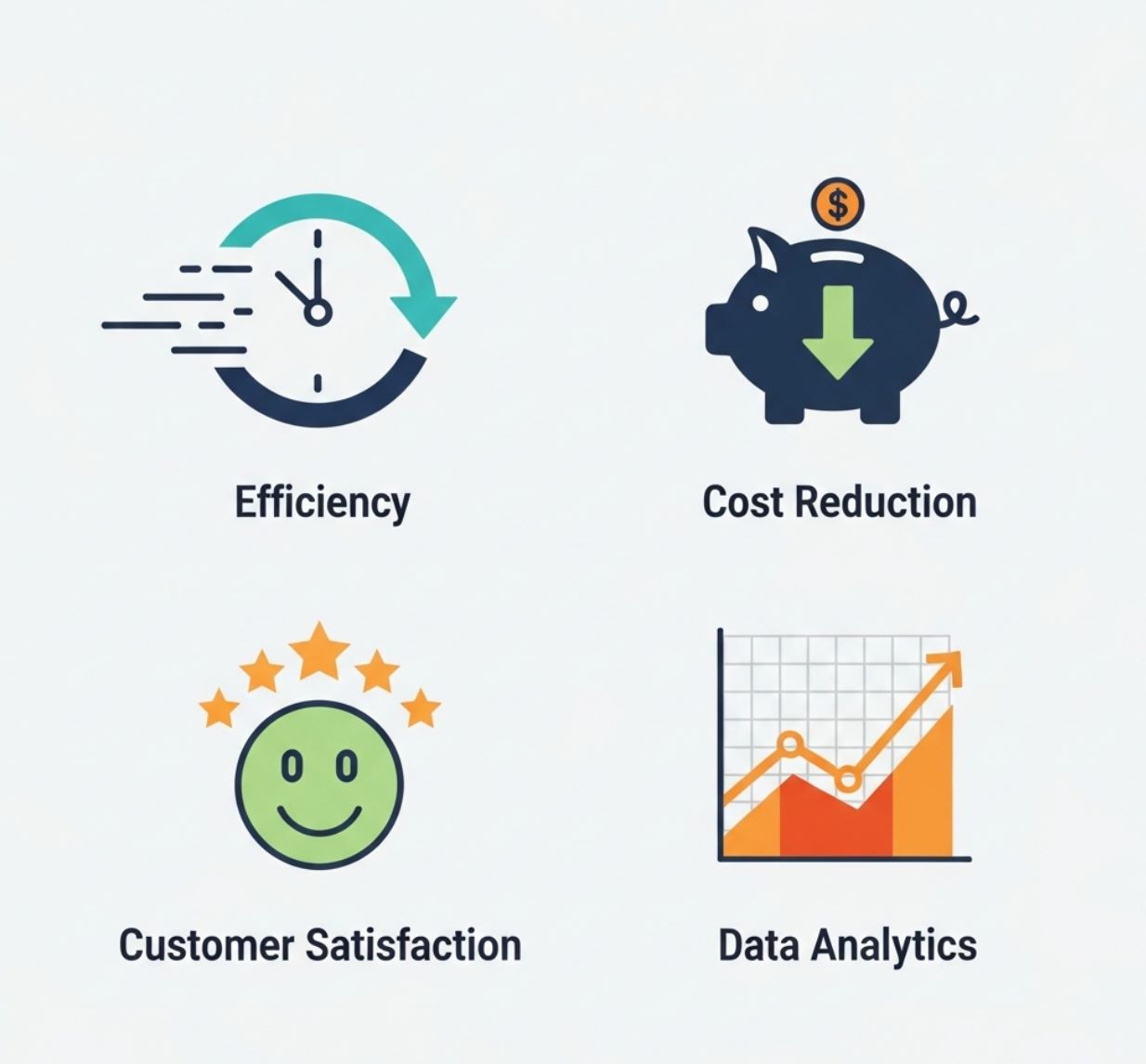 $

Efficiency

Cost Reduction

Customer Satisfaction

Data Analytics